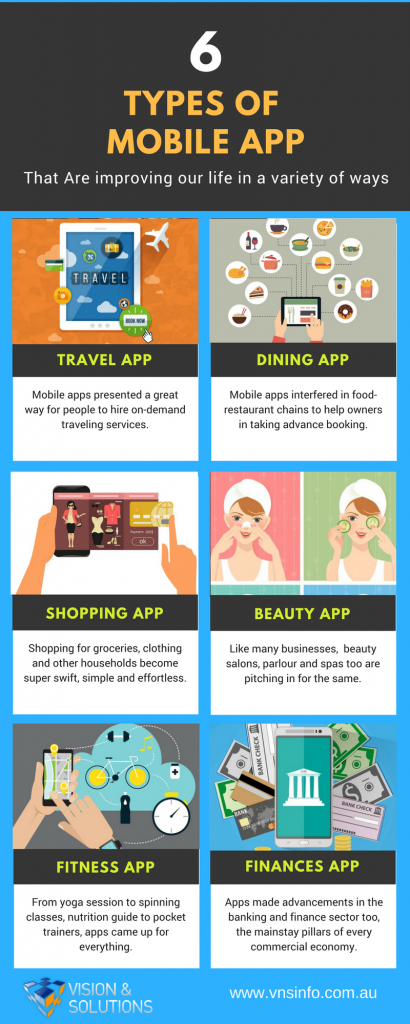 6
TYPES OF
MOBILE APP

That Are improving our life in a variety of ways

TRAVEL
BOOK NOW

TRAVEL APP

Mobile apps presented a great way for people to hire on-demand traveling services.

DINING APP

Mobile apps interfered in food-restaurant chains to help owners in taking advance booking.

ok

SHOPPING APP

Shopping for groceries, clothing and other households become super swift, simple and effortless.

BEAUTY APP

Like many businesses, beauty salons, parlour and spas too are pitching in for the same.

FITNESS APP

From yoga session to spinning classes, nutrition guide to pocket trainers, apps came up for everything.

BANK CHECK
BANK CHECK

FINANCES APP

Apps made advancements in the banking and finance sector too, the mainstay pillars of every commercial economy.

VISION & SOLUTIONS

www.vnsinfo.com.au